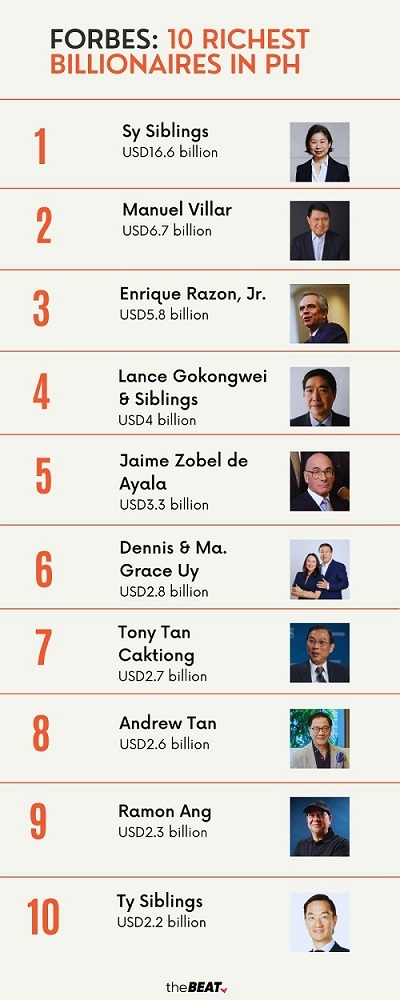 FORBES: 10 RICHEST BILLIONAIRES IN PH

1
Sy Siblings
USD16.6 billion

2
Manuel Villar
USD6.7 billion

3
Enrique Razon, Jr.
USD5.8 billion

4
Lance Gokongwei & Siblings
USD4 billion

5
Jaime Zobel de Ayala
USD3.3 billion

6
Dennis & Ma. Grace Uy
USD2.8 billion

7
Tony Tan Caktiong
USD2.7 billion

8
Andrew Tan
USD2.6 billion

9
Ramon Ang
USD2.3 billion

10
Ty Siblings
USD2.2 billion

theBEAT